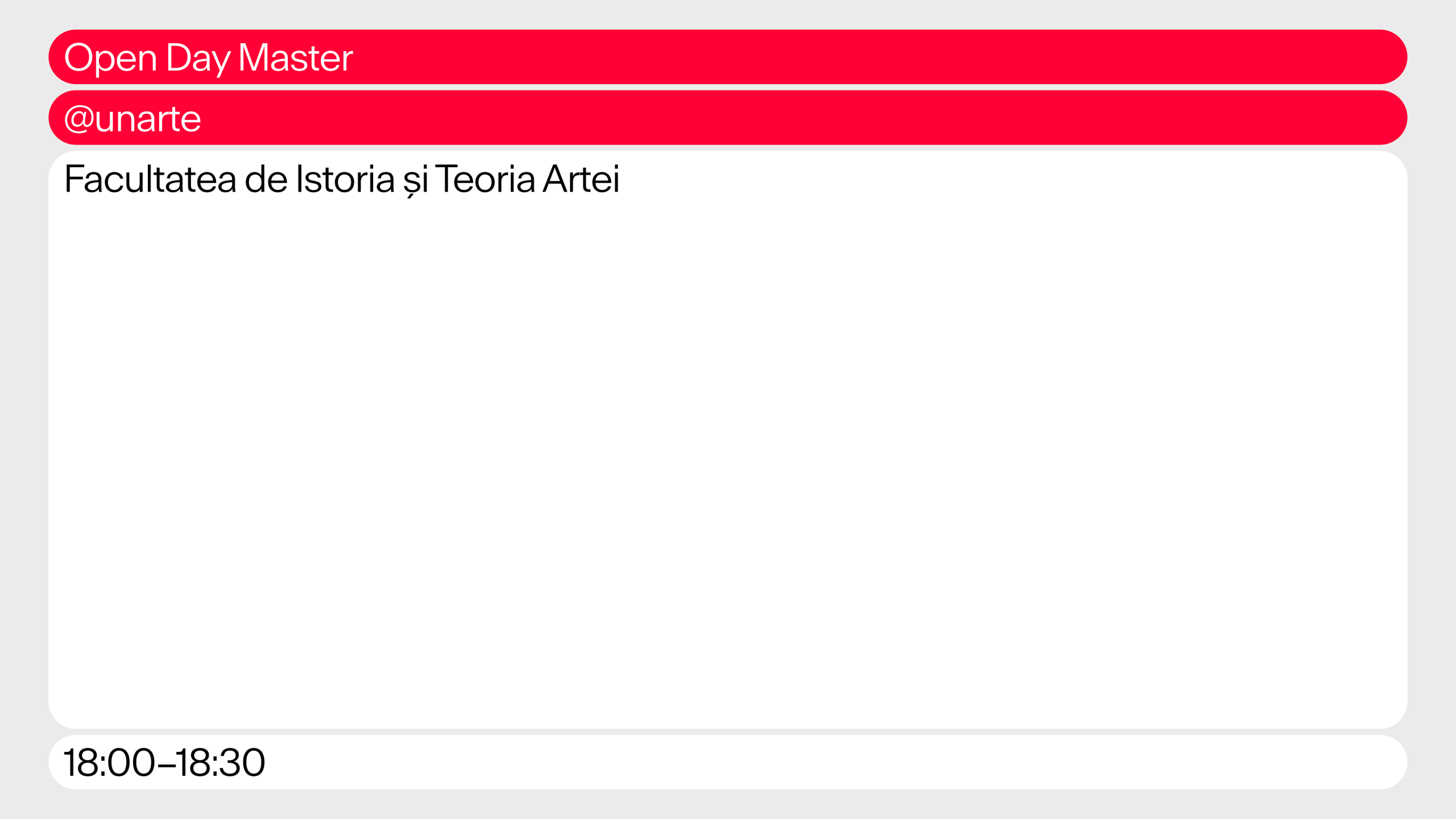 Open Day Master

@unarte

Facultatea de Istoria și Teoria Artei

18:00–18:30